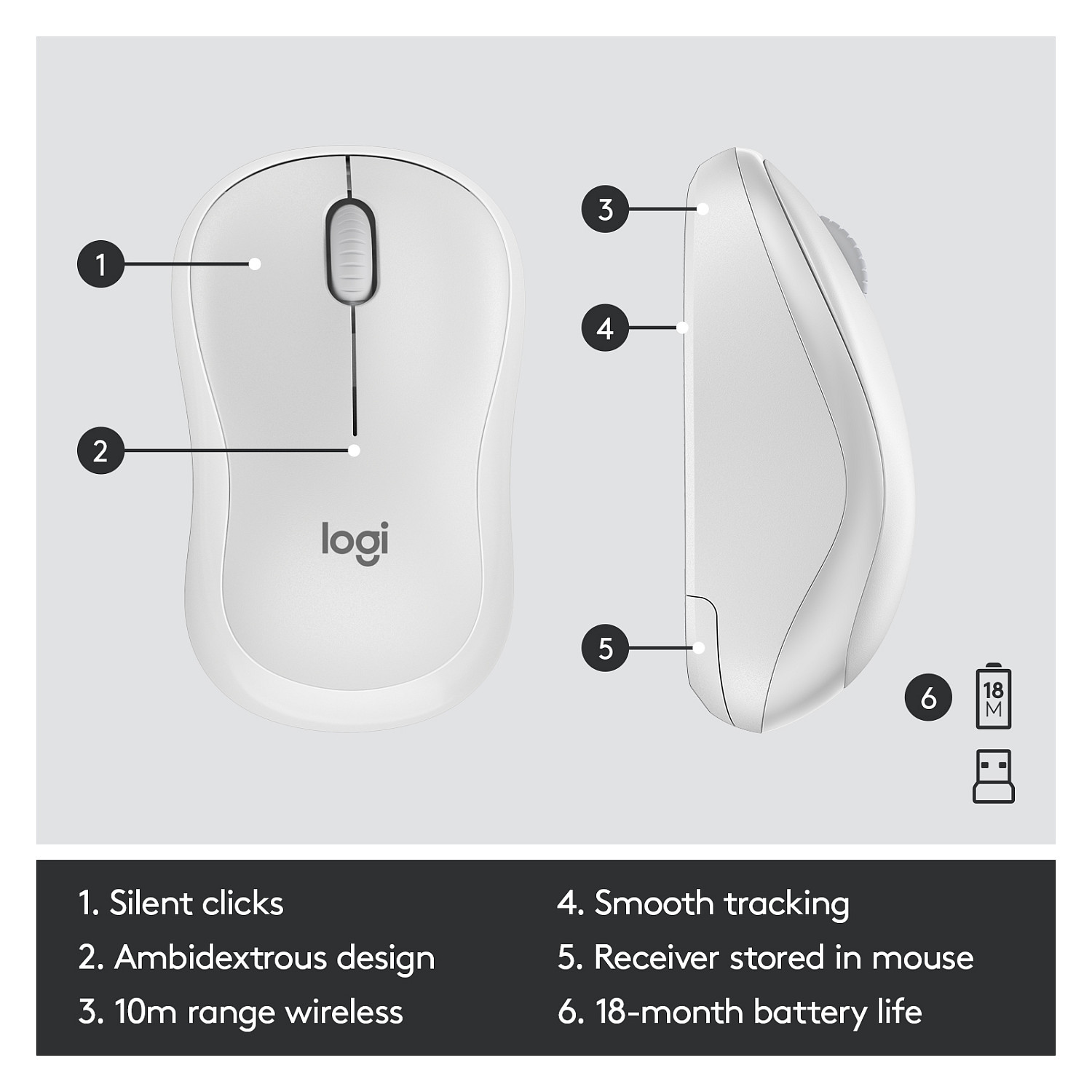 1

2

logi

3

4

5

6

18
M

1. Silent clicks
2. Ambidextrous design
3. 10m range wireless

4. Smooth tracking
5. Receiver stored in mouse
6. 18-month battery life